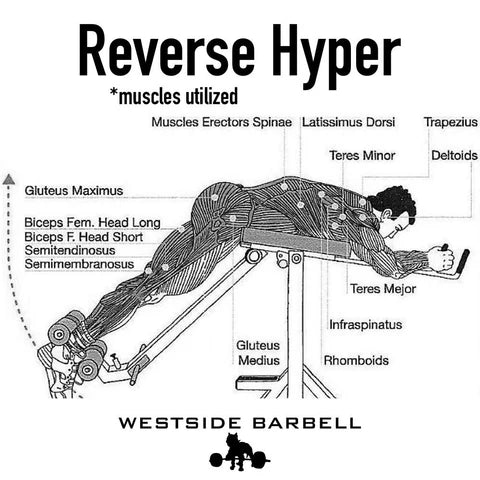 Reverse Hyper

*muscles utilized

Muscles Erectors Spinae

Latissimus Dorsi

Trapezius

Teres Minor

Deltoids

Gluteus Maximus

Biceps Fem. Head Long

Biceps F. Head Short

Semitendinosus

Semimembranosus

Teres Mejor

Infraspinatus

Gluteus Medius

Rhomboids

WESTSIDE BARBELL